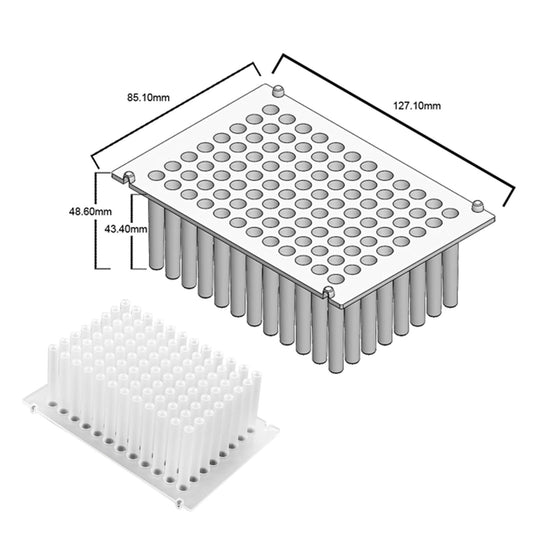 85.10mm

127.10mm

48.60mm

43.40mm