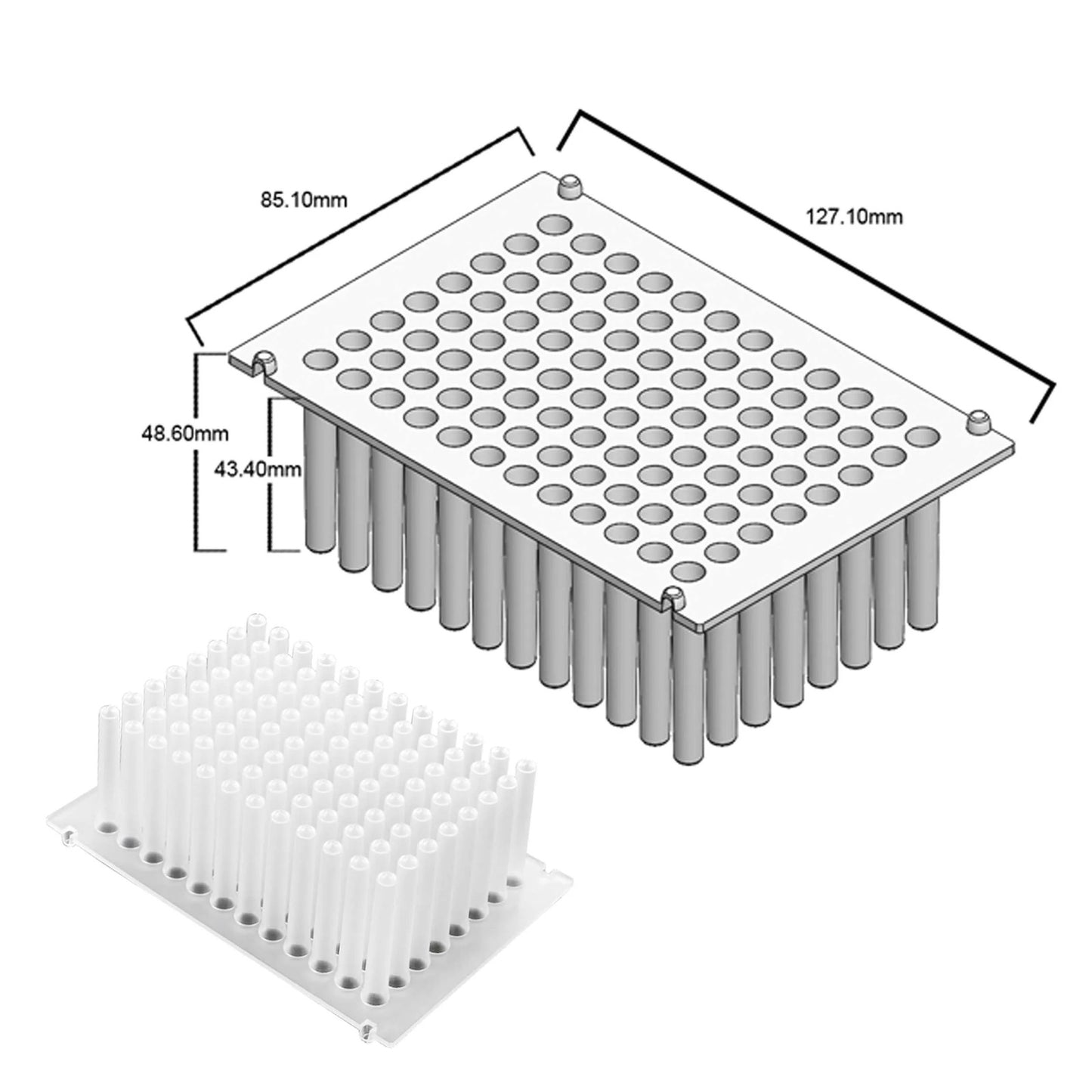 85.10mm

127.10mm

48.60mm

43.40mm